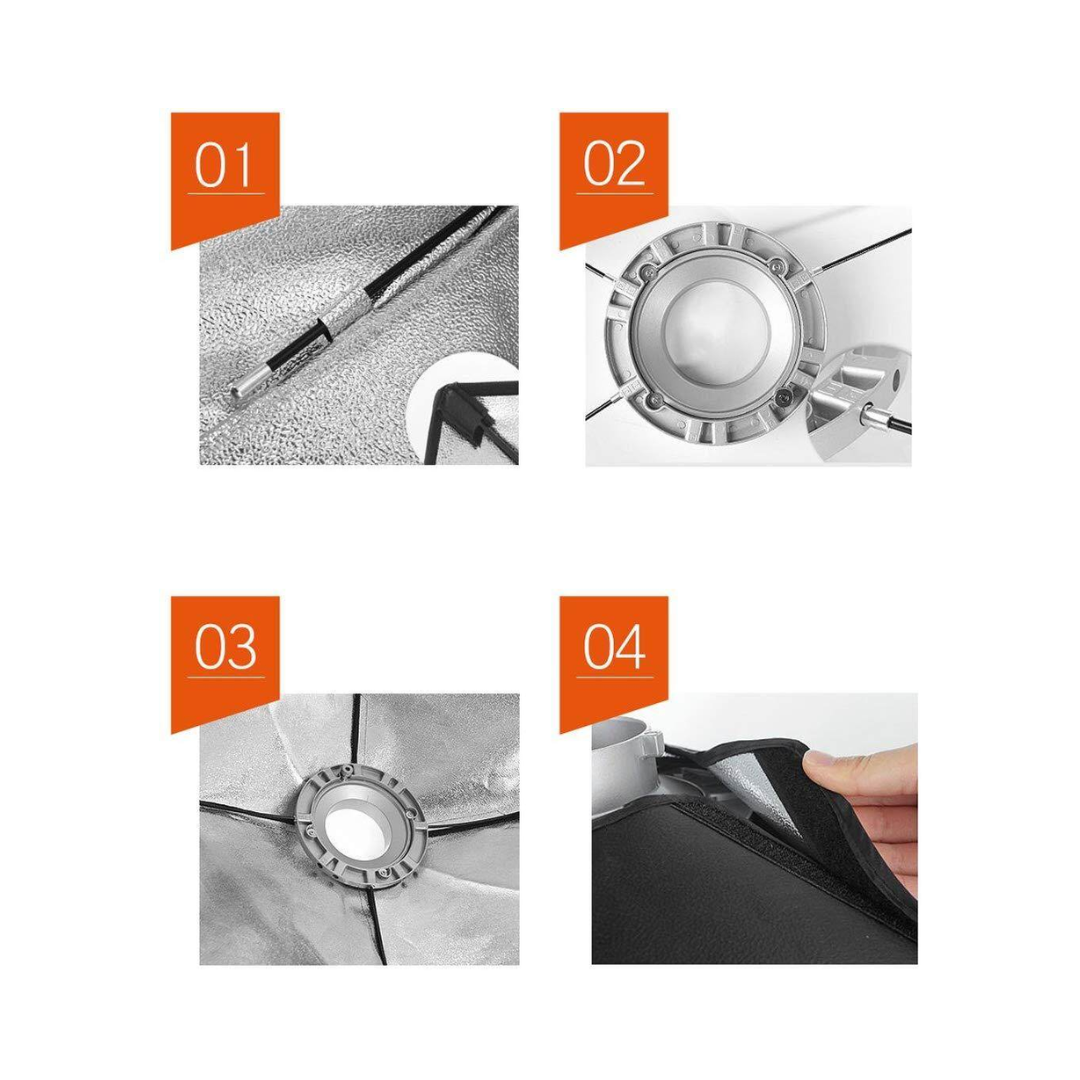 01

02

03

04