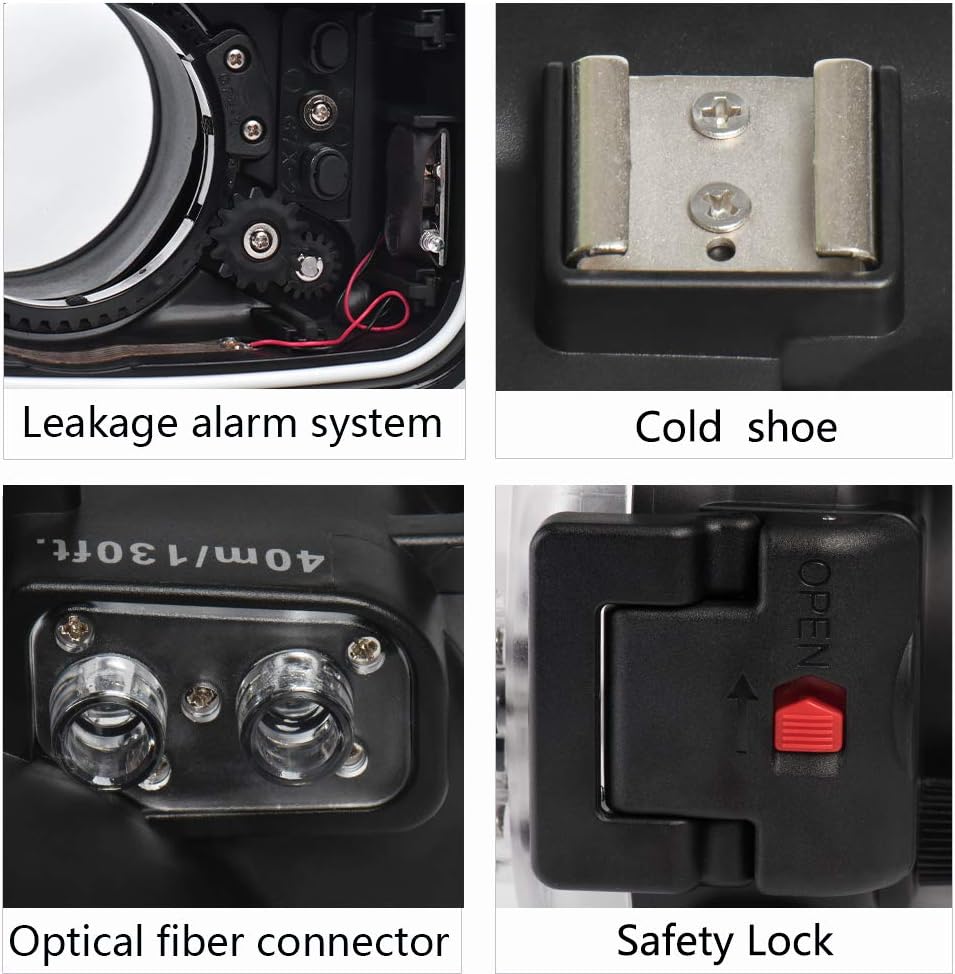 Leakage alarm system

Cold shoe

40m/130ft.

Optical fiber connector

OPEN

Safety Lock