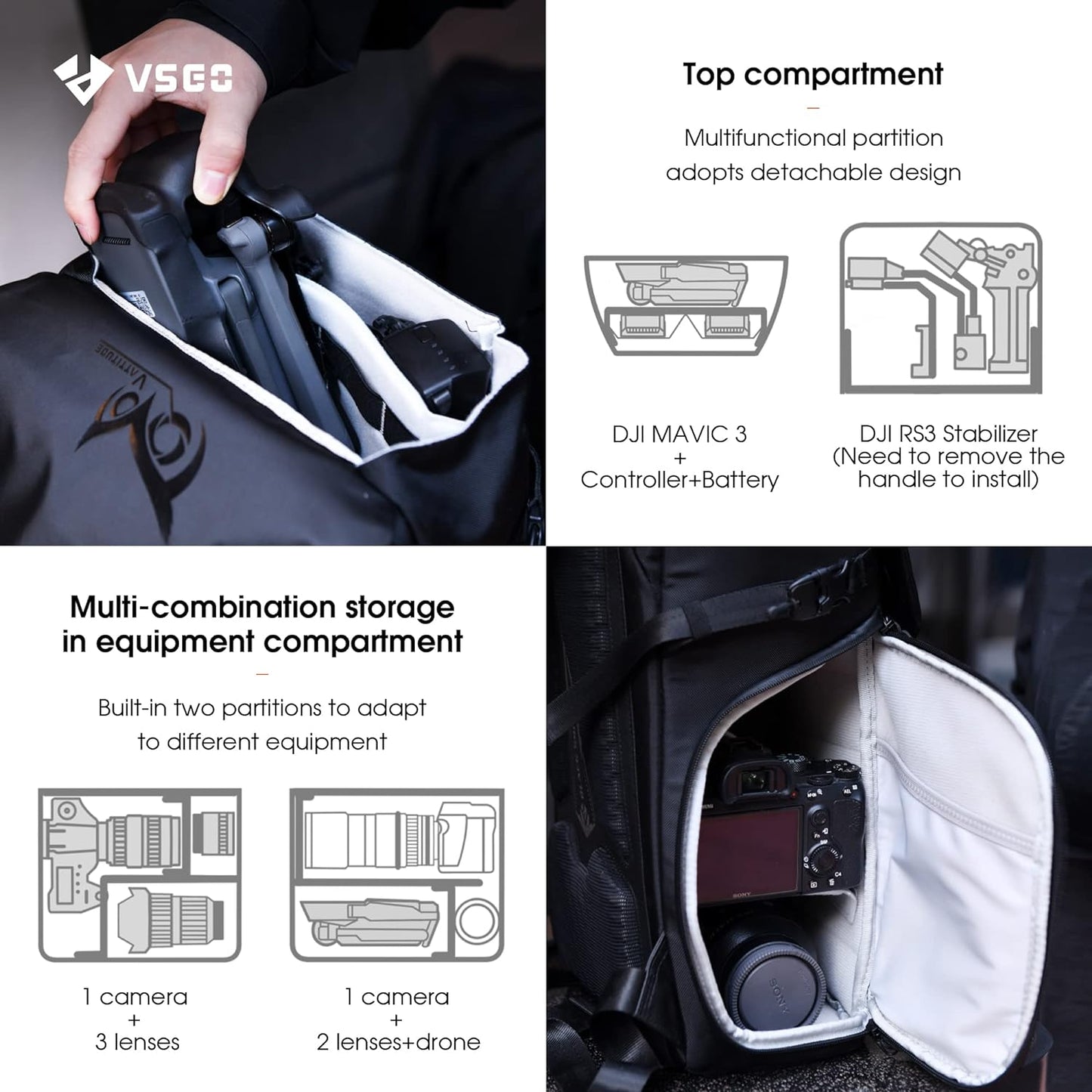 VSGO

V ATTITUDE

Top compartment

Multifunctional partition adopts detachable design

DJI MAVIC 3
+
Controller+Battery

DJI RS3 Stabilizer
(Need to remove the handle to install)

Multi-combination storage in equipment compartment

Built-in two partitions to adapt to different equipment

1 camera
+
3 lenses

1 camera
+
2 lenses+drone

SONY

SONY